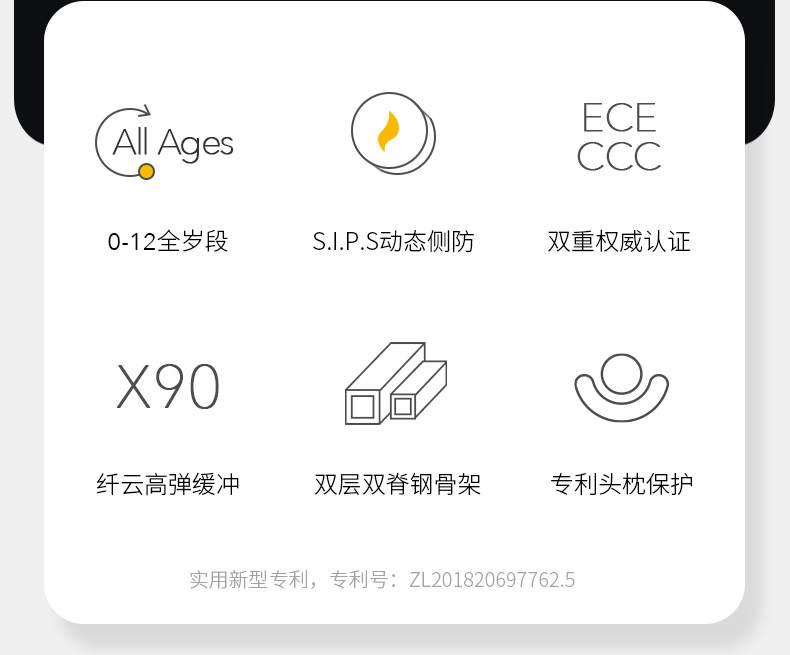 All Ages

0-12全岁段

S.I.P.S动态侧防

ECE
CCC

双重权威认证

X90

纤云高弹缓冲

双层双脊钢骨架

专利头枕保护

实用新型专利，专利号：ZL201820697762.5