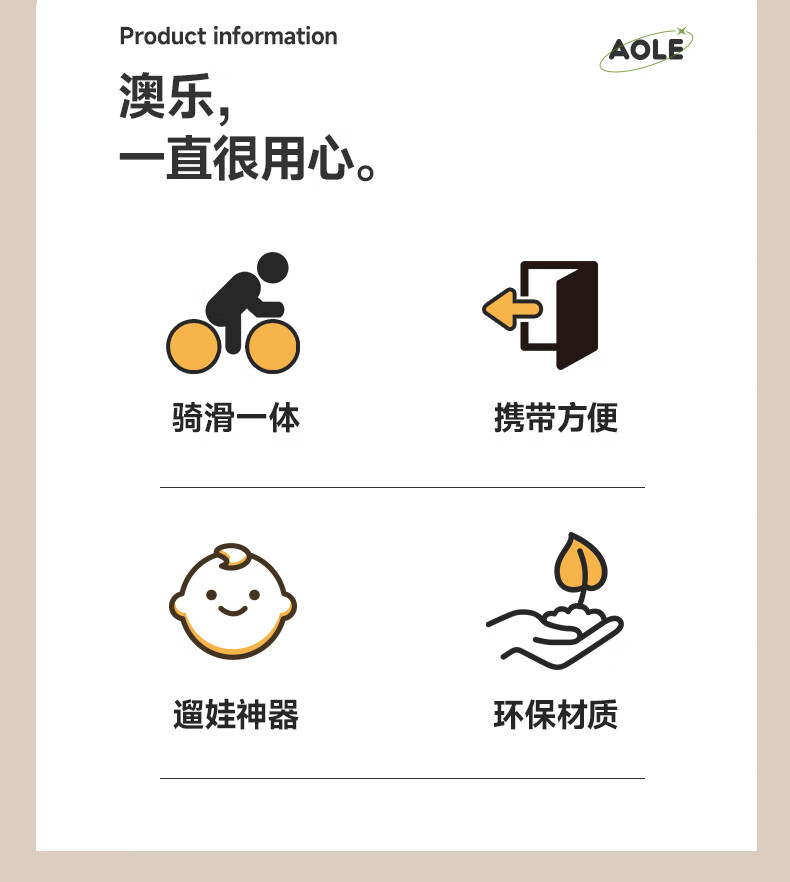 Product information

AOLE

澳乐,
一直很用心。

骑滑一体

携带方便

遛娃神器

环保材质