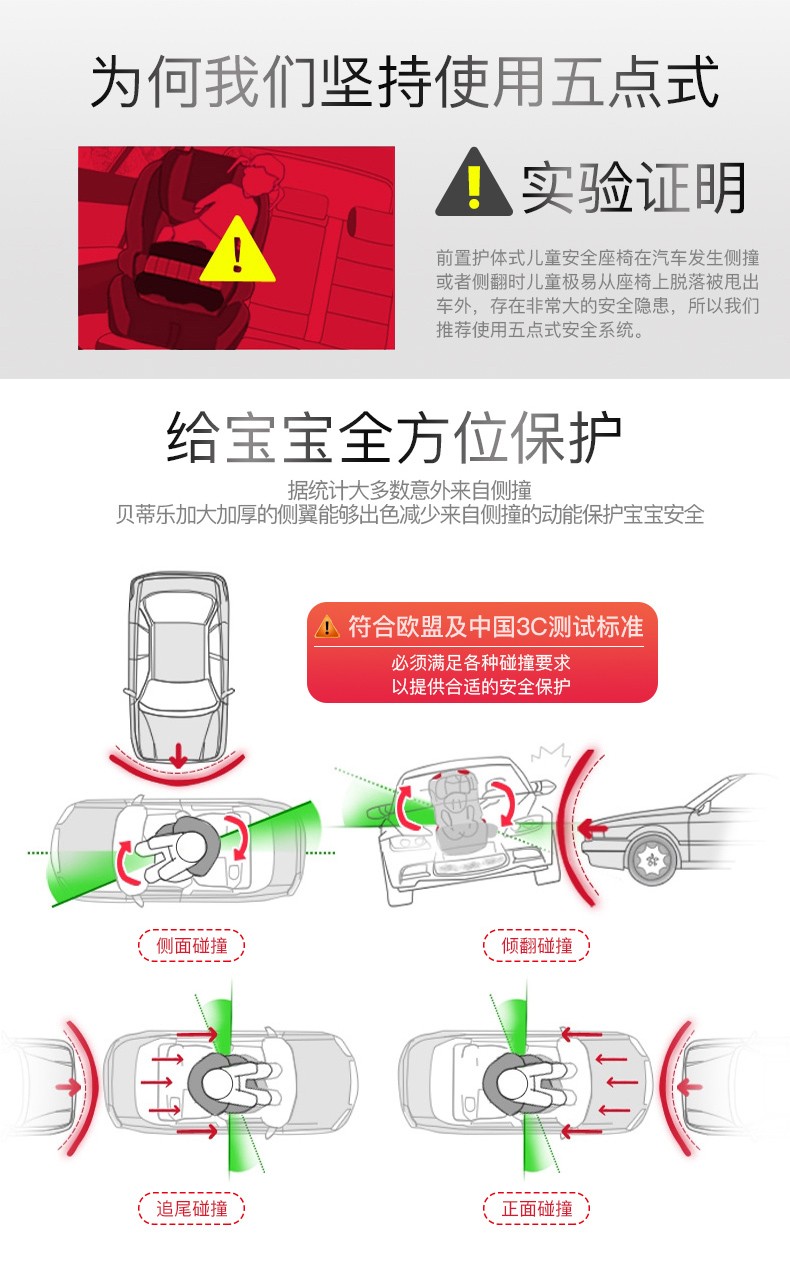 为何我们坚持使用五点式

实验证明

前置护体式儿童安全座椅在汽车发生侧撞或者侧翻时儿童极易从座椅上脱落被甩出车外，存在非常大的安全隐患，所以我们推荐使用五点式安全系统。

给宝宝全方位保护

据统计大多数意外来自侧撞
贝蒂乐加大加厚的侧翼能够出色减少来自侧撞的动能保护宝宝安全

符合欧盟及中国3C测试标准

必须满足各种碰撞要求
以提供合适的安全保护

侧面碰撞

倾翻碰撞

追尾碰撞

正面碰撞