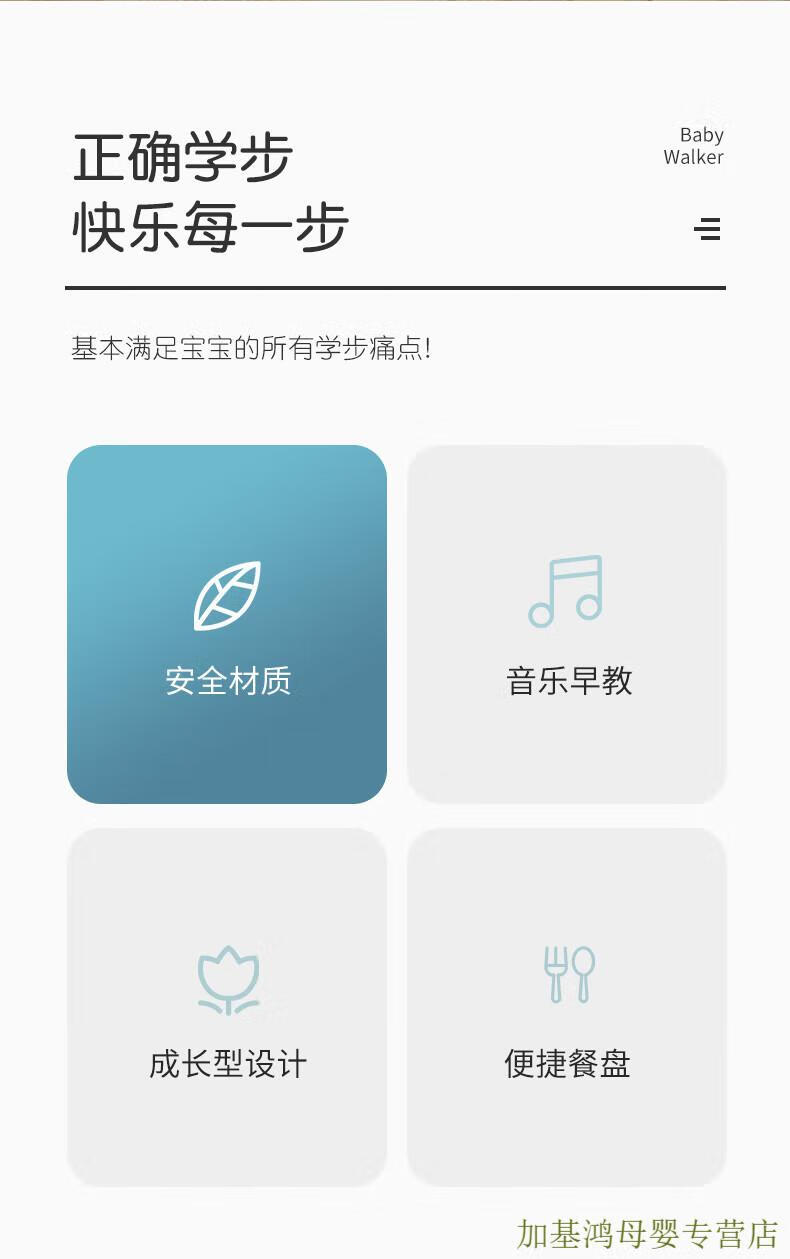 正确学步
快乐每一步

Baby
Walker

基本满足宝宝的所有学步痛点!

安全材质

音乐早教

成长型设计

便捷餐盘

加基鸿母婴专营店