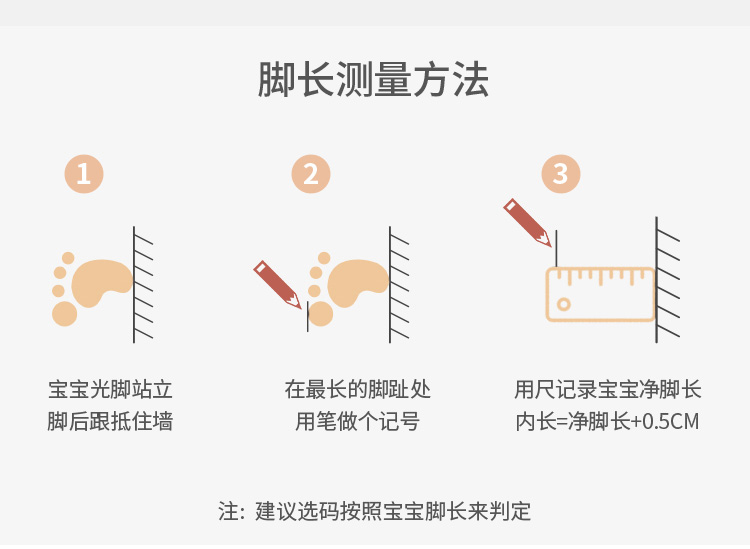 脚长测量方法

1

宝宝光脚站立
脚后跟抵住墙

2

在最长的脚趾处
用笔做个记号

3

用尺记录宝宝净脚长
内长=净脚长+0.5CM

注：建议选码按照宝宝脚长来判定