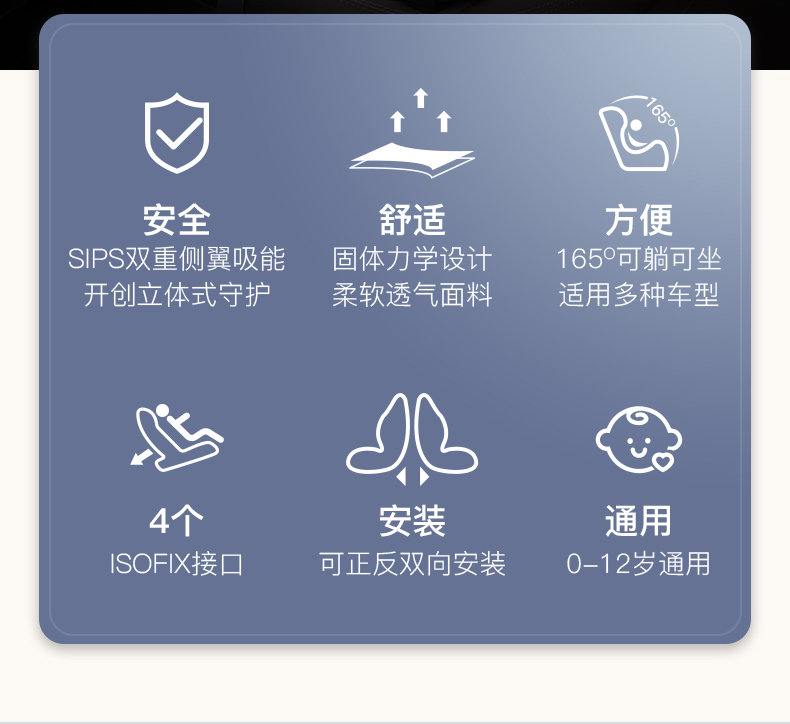 165°

安全
SIPS双重侧翼吸能
开创立体式守护

舒适
固体力学设计
柔软透气面料

方便
165°可躺可坐
适用多种车型

4个
ISOFIX接口

安装
可正反双向安装

通用
0-12岁通用