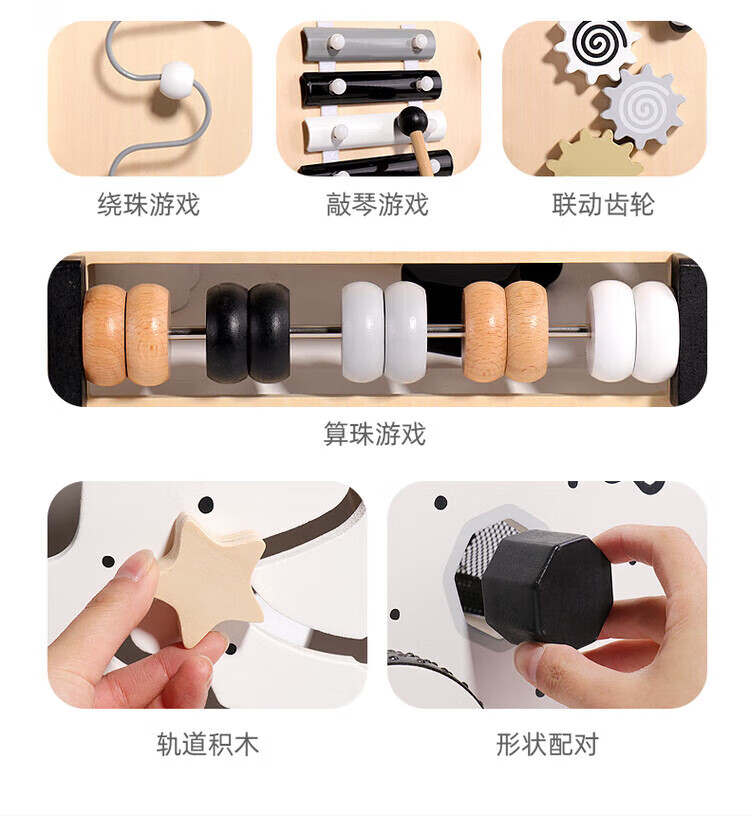 绕珠游戏

敲琴游戏

联动齿轮

算珠游戏

轨道积木

形状配对