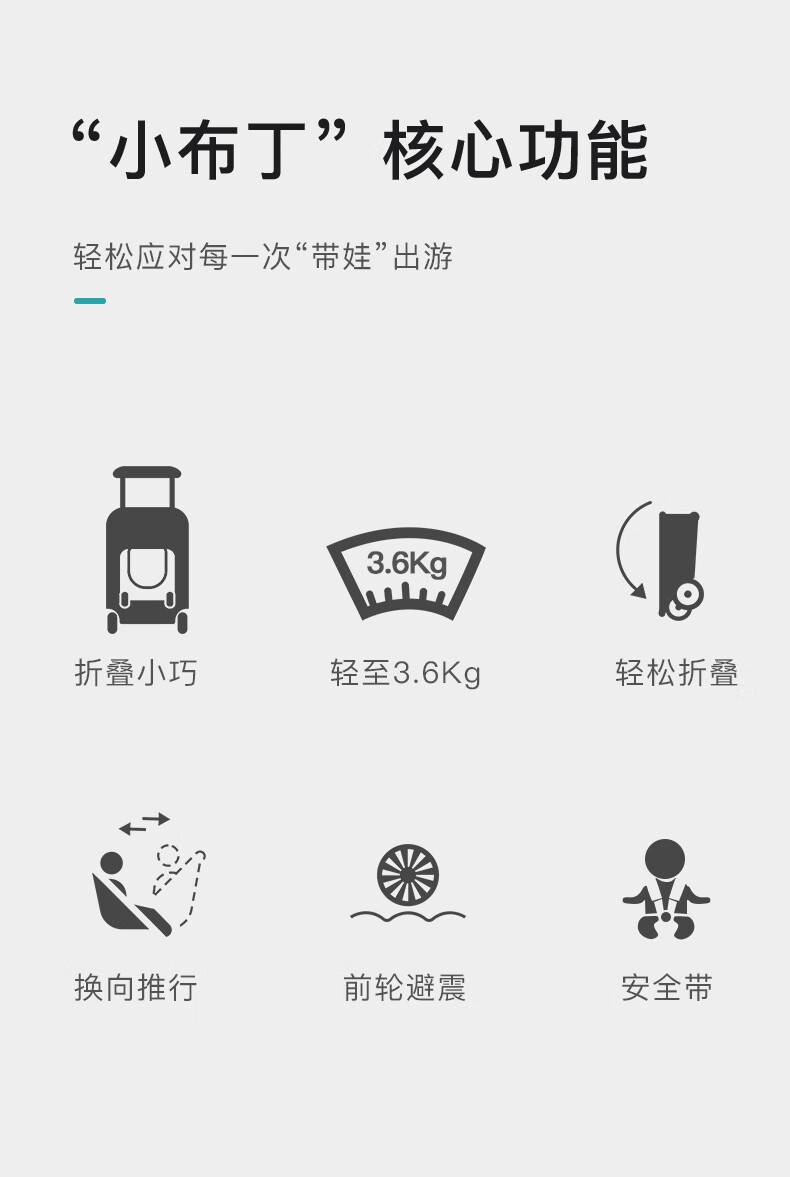 “小布丁”核心功能

轻松应对每一次“带娃”出游

3.6Kg

折叠小巧

轻至3.6Kg

轻松折叠

换向推行

前轮避震

安全带