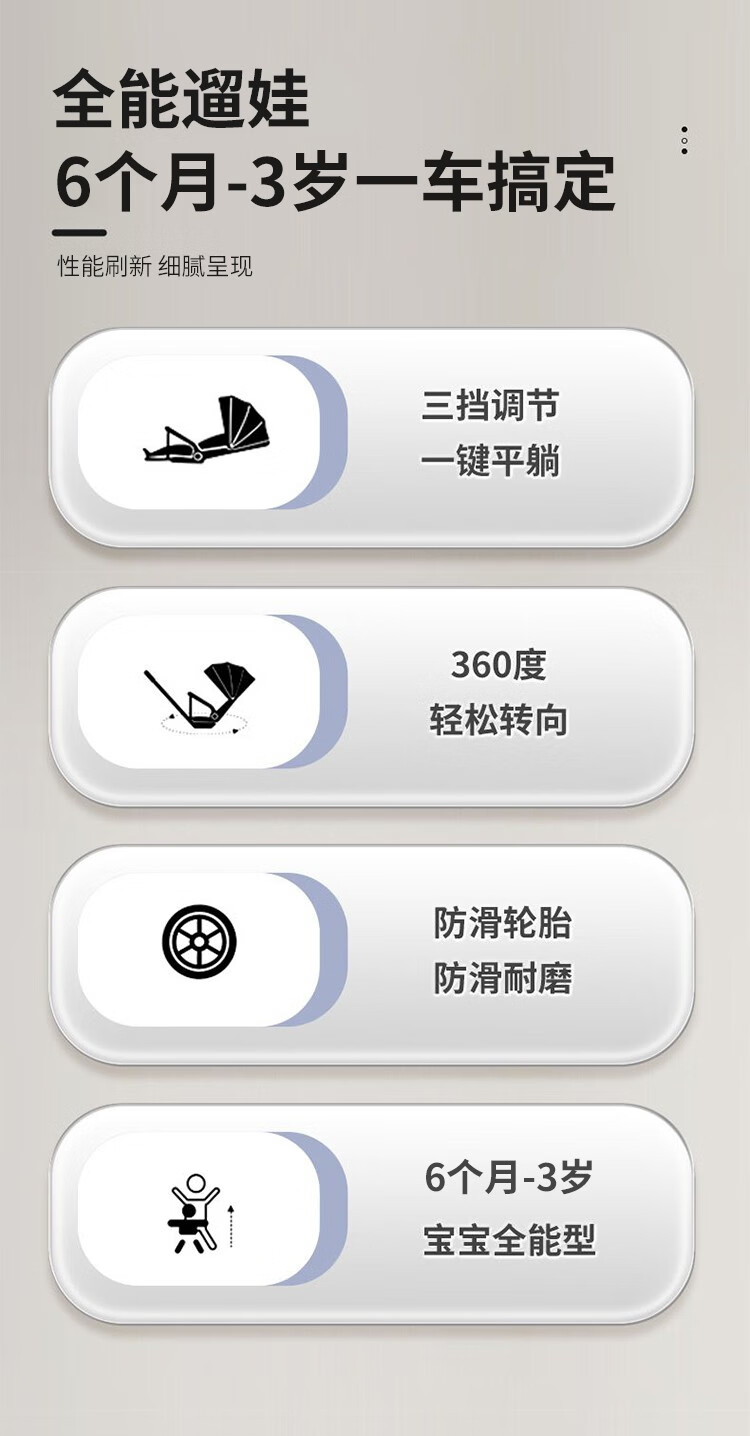 全能遛娃
6个月-3岁一车搞定

性能刷新 细腻呈现

三挡调节
一键平躺

360度
轻松转向

防滑轮胎
防滑耐磨

6个月-3岁
宝宝全能型