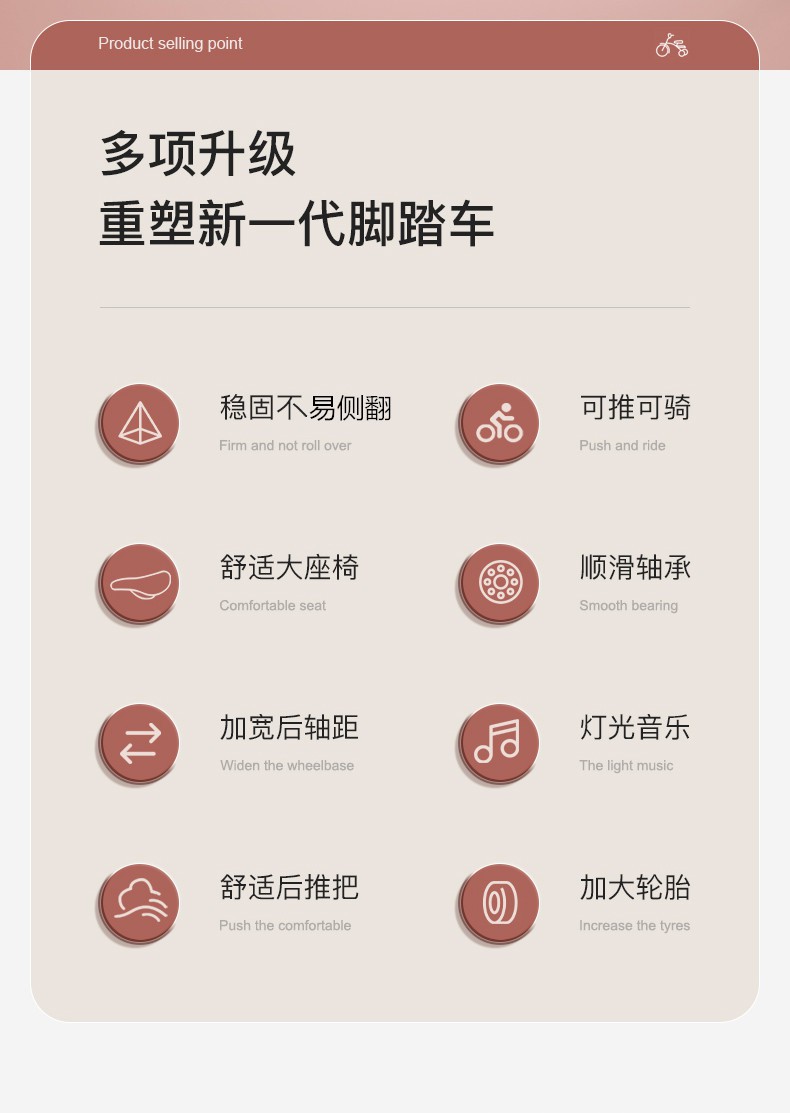 Product selling point

多项升级
重塑新一代脚踏车

稳固不易侧翻
Firm and not roll over

可推可骑
Push and ride

舒适大座椅
Comfortable seat

顺滑轴承
Smooth bearing

加宽后轴距
Widen the wheelbase

灯光音乐
The light music

舒适后推把
Push the comfortable

加大轮胎
Increase the tyres