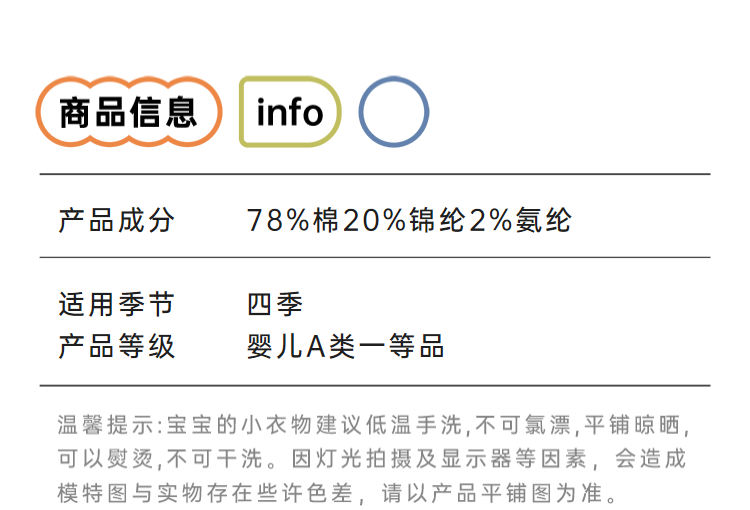 商品信息 info

| 产品成分 | 78%棉20%锦纶2%氨纶 |
|---|---|
| 适用季节 | 四季 |
| 产品等级 | 婴儿A类一等品 |

温馨提示:宝宝的小衣物建议低温手洗,不可氯漂,平铺晾晒,可以熨烫,不可干洗。因灯光拍摄及显示器等因素,会造成模特图与实物存在些许色差,请以产品平铺图为准。